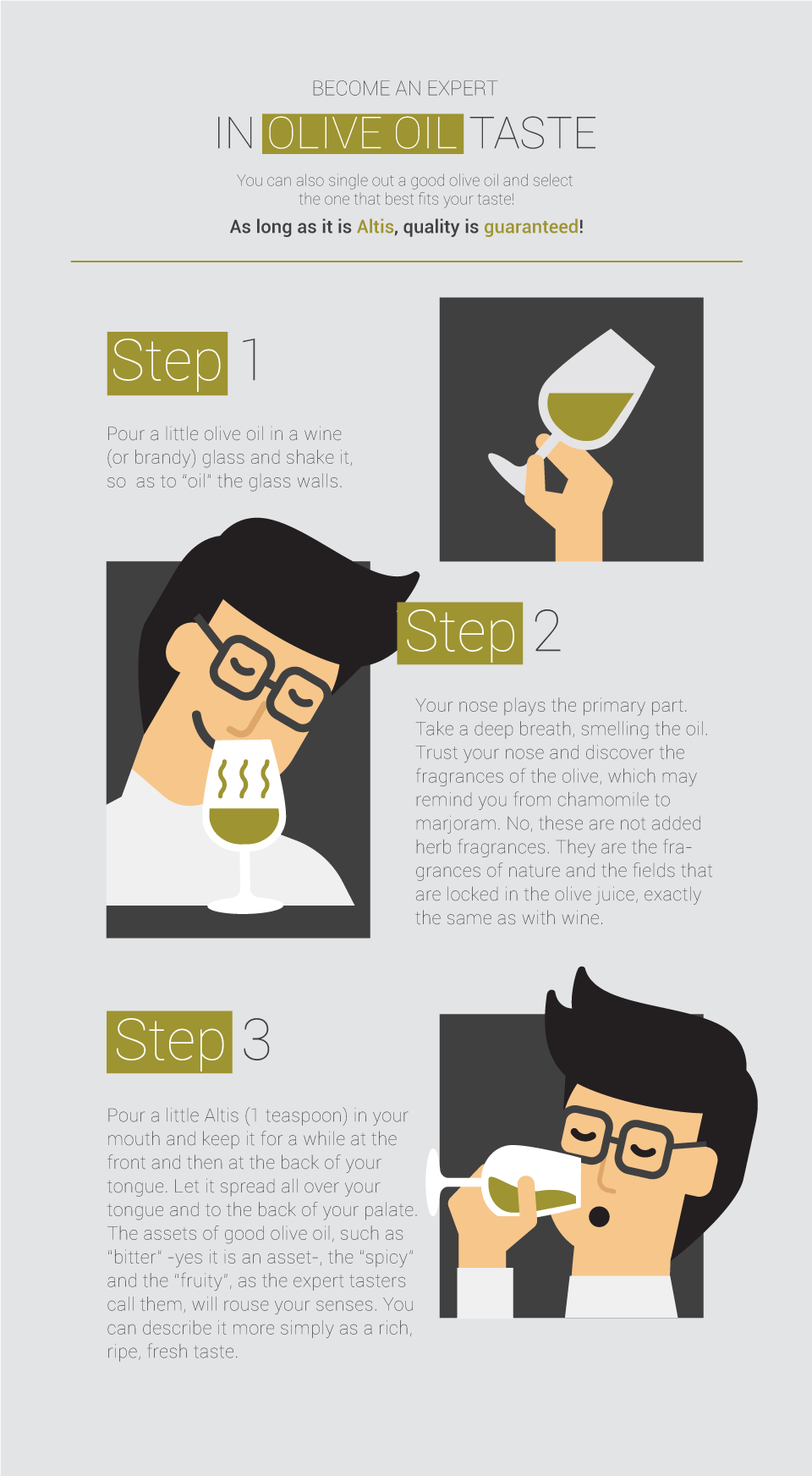 BECOME AN EXPERT

IN OLIVE OIL TASTE

You can also single out a good olive oil and select the one that best fits your taste!

As long as it is Altis, quality is guaranteed!

Step 1

Pour a little olive oil in a wine (or brandy) glass and shake it, so as to "oil" the glass walls.

Step 2

Your nose plays the primary part. Take a deep breath, smelling the oil. Trust your nose and discover the fragrances of the olive, which may remind you from chamomile to marjoram. No, these are not added herb fragrances. They are the fragrances of nature and the fields that are locked in the olive juice, exactly the same as with wine.

Step 3

Pour a little Altis (1 teaspoon) in your mouth and keep it for a while at the front and then at the back of your tongue. Let it spread all over your tongue and to the back of your palate. The assets of good olive oil, such as "bitter" -yes it is an asset-, the "spicy" and the "fruity", as the expert tasters call them, will rouse your senses. You can describe it more simply as a rich, ripe, fresh taste.